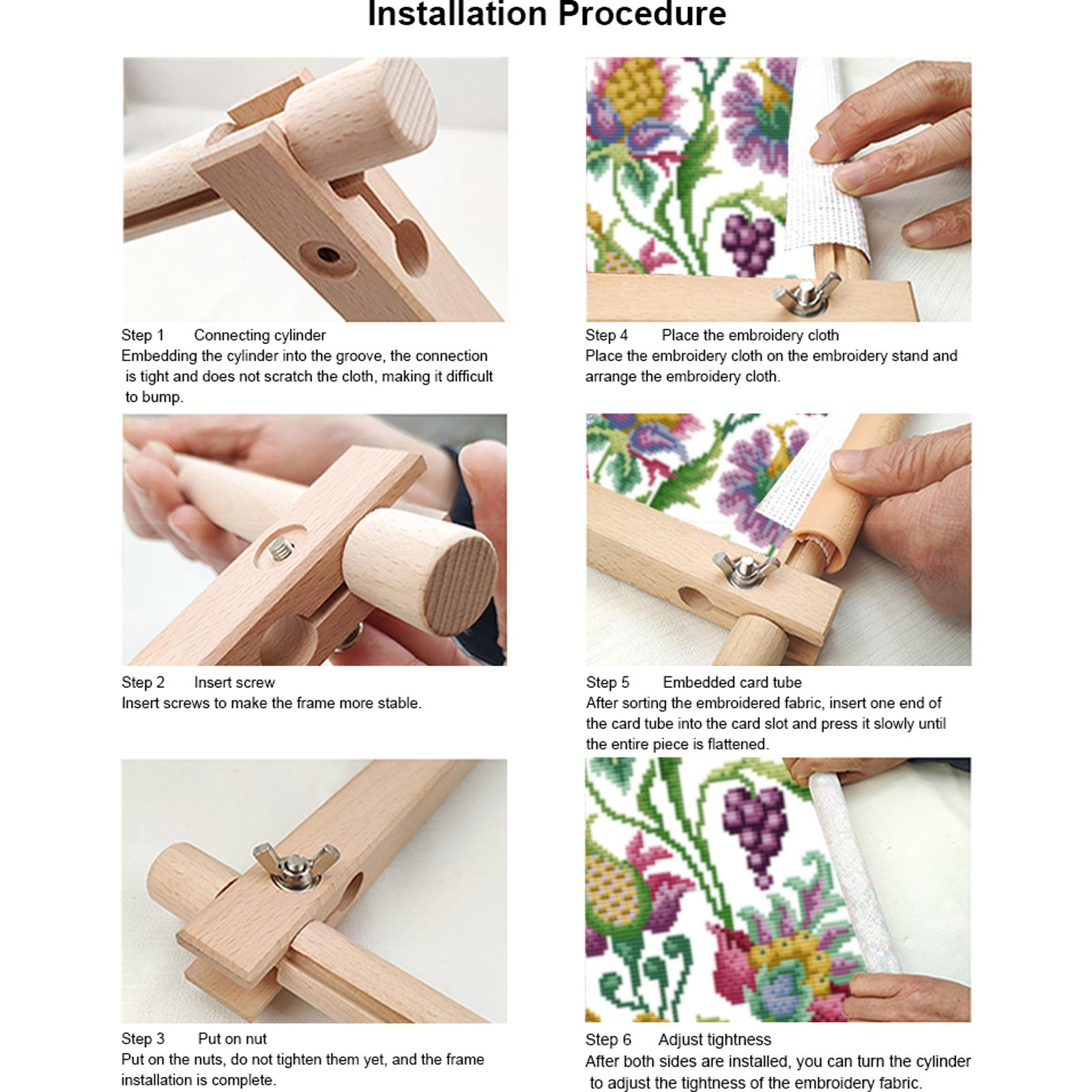 Installation Procedure

Step 1 Connecting cylinder
Embedding the cylinder into the groove, the connection is tight and does not scratch the cloth, making it difficult to bump.

Step 2 Insert screw
Insert screws to make the frame more stable.

Step 3 Put on nut
Put on the nuts, do not tighten them yet, and the frame installation is complete.

Step 4 Place the embroidery cloth
Place the embroidery cloth on the embroidery stand and arrange the embroidery cloth.

Step 5 Embedded card tube
After sorting the embroidered fabric, insert one end of the card tube into the card slot and press it slowly until the entire piece is flattened.

Step 6 Adjust tightness
After both sides are installed, you can turn the cylinder to adjust the tightness of the embroidery fabric.